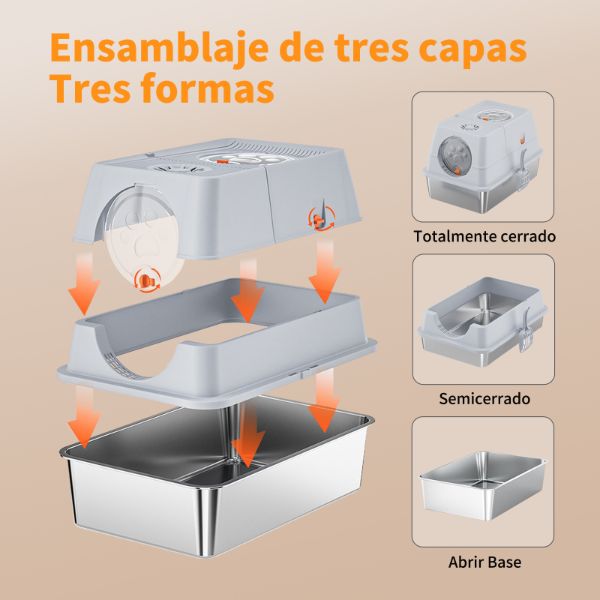 Ensamblaje de tres capas
Tres formas

Totalmente cerrado

Semicerrado

Abrir Base