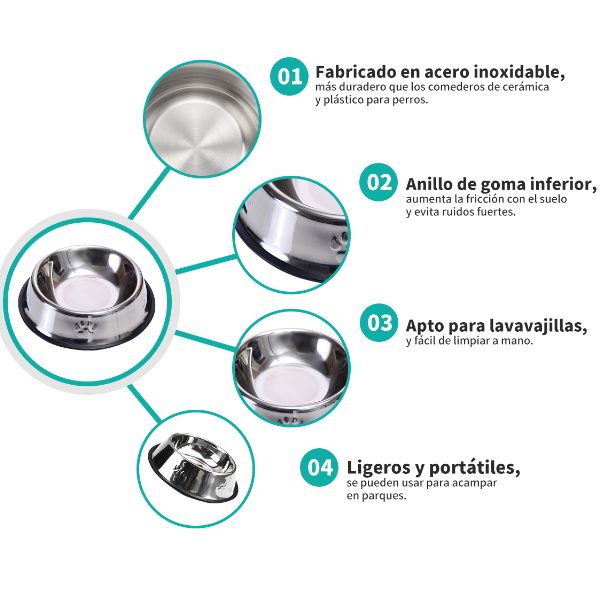 01 Fabricado en acero inoxidable, más duradero que los comederos de cerámica y plástico para perros.

02 Anillo de goma inferior, aumenta la fricción con el suelo y evita ruidos fuertes.

03 Apto para lavavajillas, y fácil de limpiar a mano.

04 Ligeros y portátiles, se pueden usar para acampar en parques.