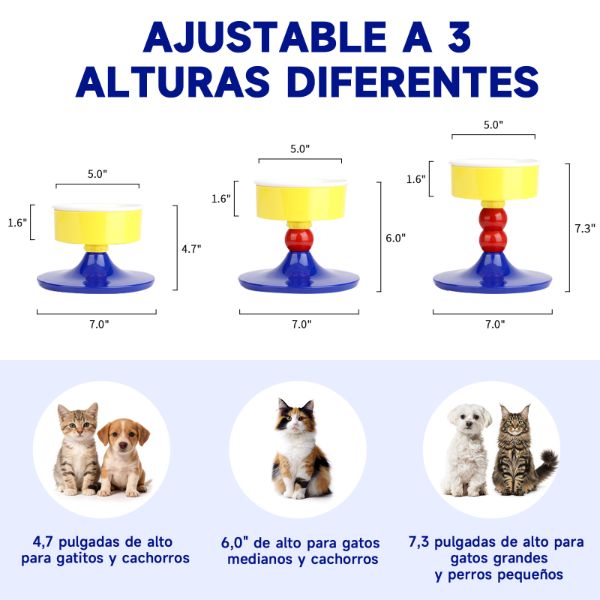 AJUSTABLE A 3 ALTURAS DIFERENTES

5.0"
1.6"
4.7"
7.0"

5.0"
1.6"
6.0"
7.0"

5.0"
1.6"
7.3"
7.0"

4,7 pulgadas de alto para gatitos y cachorros

6,0" de alto para gatos medianos y cachorros

7,3 pulgadas de alto para gatos grandes y perros pequeños