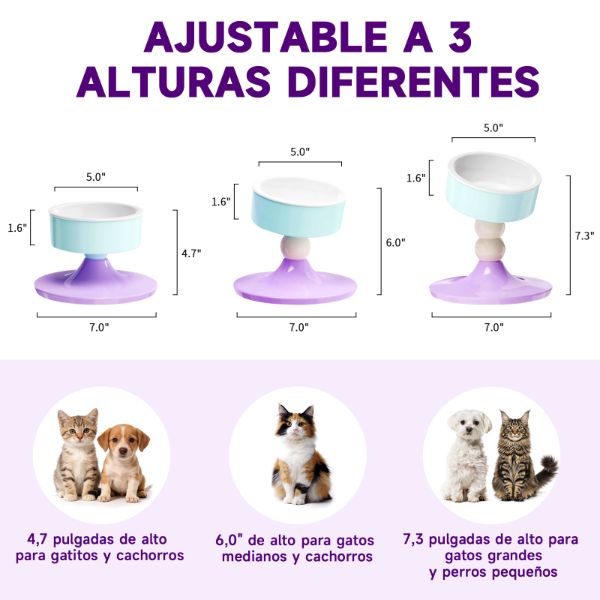 AJUSTABLE A 3 ALTURAS DIFERENTES

5.0"
1.6"
4.7"
7.0"

5.0"
1.6"
6.0"
7.0"

5.0"
1.6"
7.3"
7.0"

4,7 pulgadas de alto para gatitos y cachorros

6,0" de alto para gatos medianos y cachorros

7,3 pulgadas de alto para gatos grandes y perros pequeños