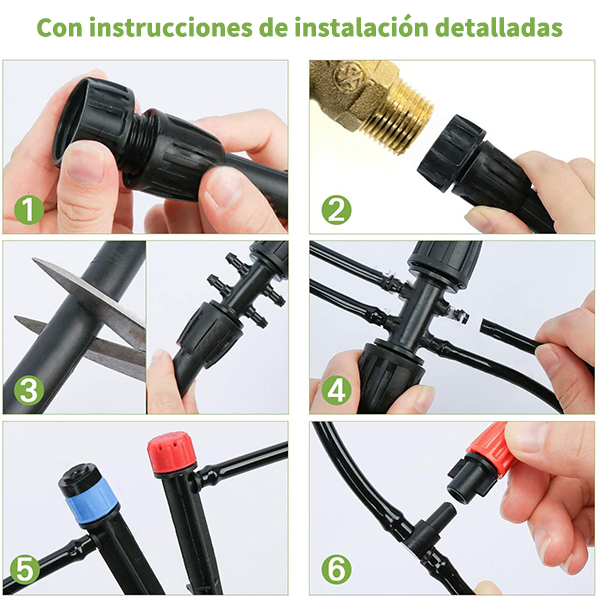 Con instrucciones de instalación detalladas

1

2

3

4

5

6