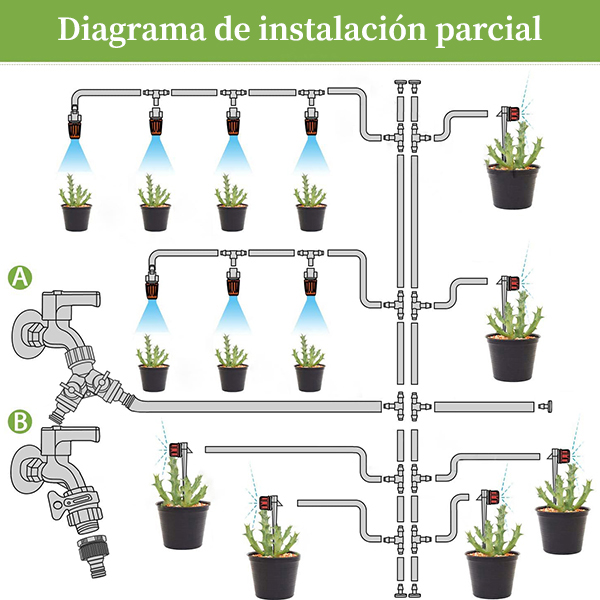 Diagrama de instalación parcial

A

B