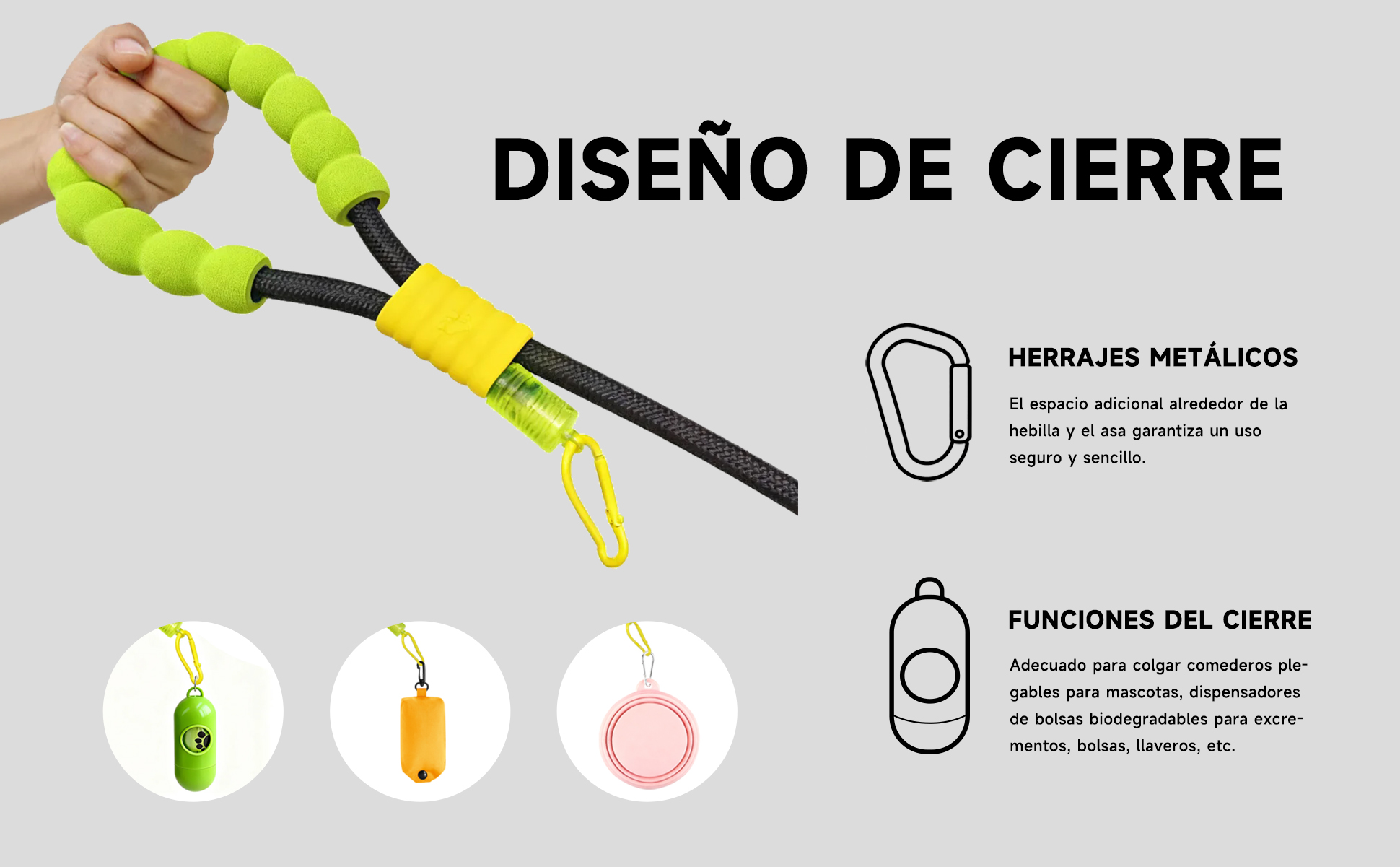 DISEÑO DE CIERRE

HERRAJES METÁLICOS

El espacio adicional alrededor de la hebilla y el asa garantiza un uso seguro y sencillo.

FUNCIONES DEL CIERRE

Adecuado para colgar comederos plegables para mascotas, dispensadores de bolsas biodegradables para excrementos, bolsas, llaveros, etc.